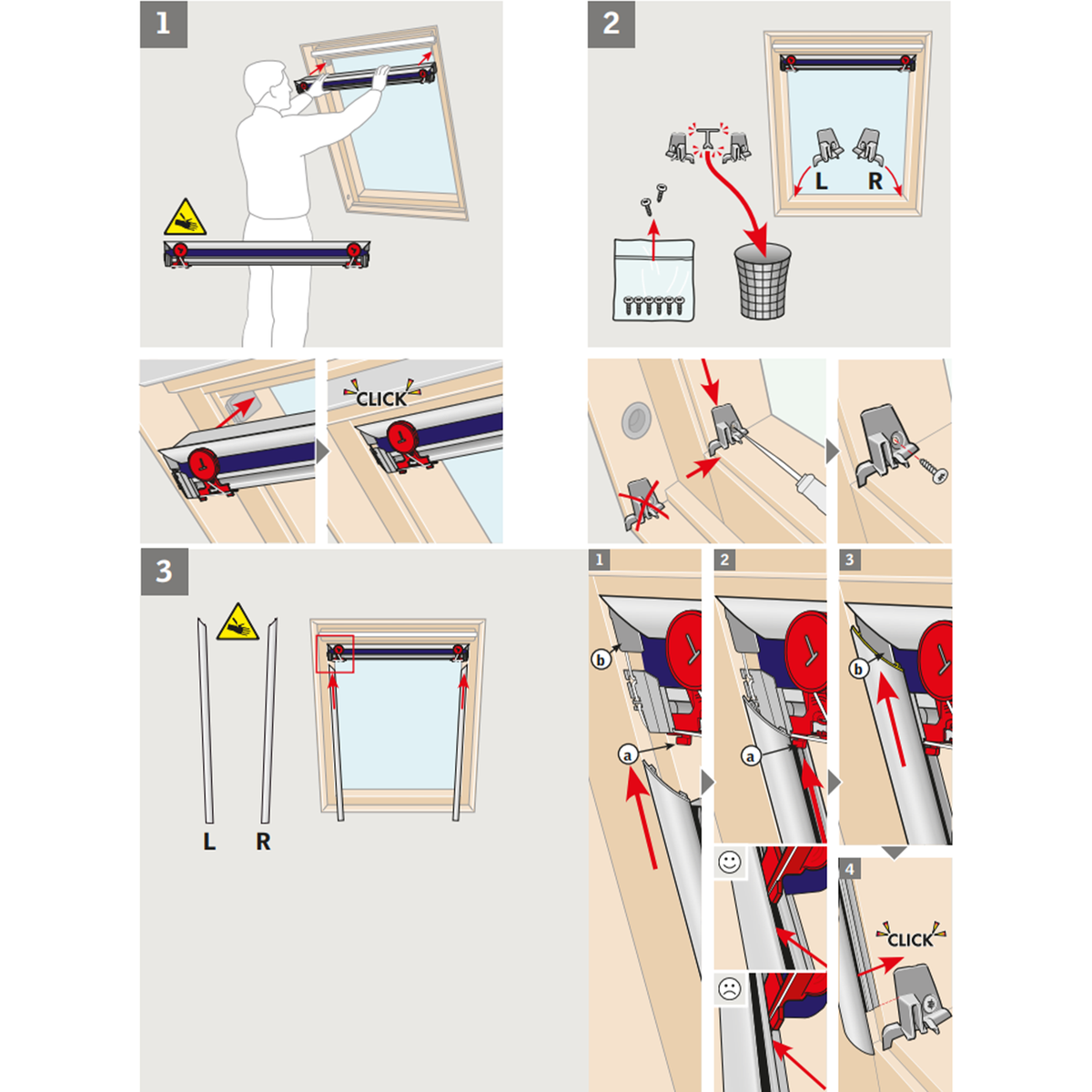 1

CLICK

2

L R

3

L R

1

b

a

2

a

3

b

4

CLICK