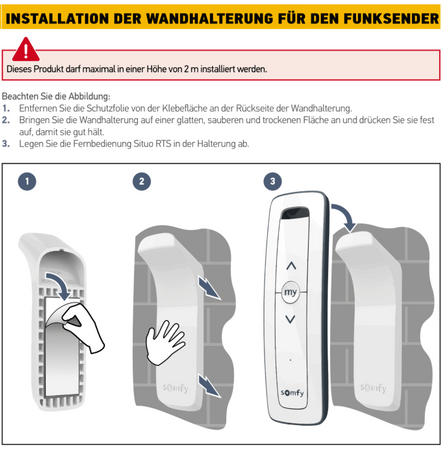 INSTALLATION DER WANDHALTERUNG FÜR DEN FUNKSENDER

Dieses Produkt darf maximal in einer Höhe von 2 m installiert werden.

Beachten Sie die Abbildung:
1. Entfernen Sie die Schutzfolie von der Klebefläche an der Rückseite der Wandhalterung.
2. Bringen Sie die Wandhalterung auf einer glatten, sauberen und trockenen Fläche an und drücken Sie sie fest auf, damit sie gut hält.
3. Legen Sie die Fernbedienung Situo RTS in der Halterung ab.

1

2

somfy

3

my

somfy

somfy