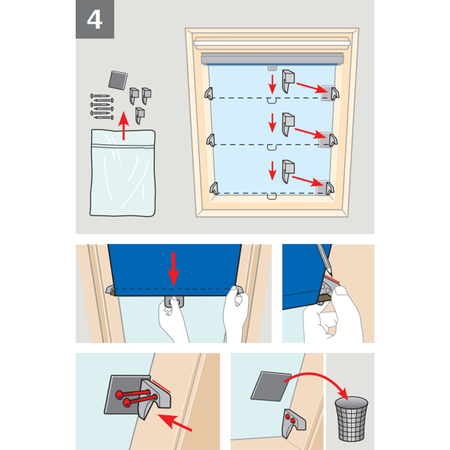 4