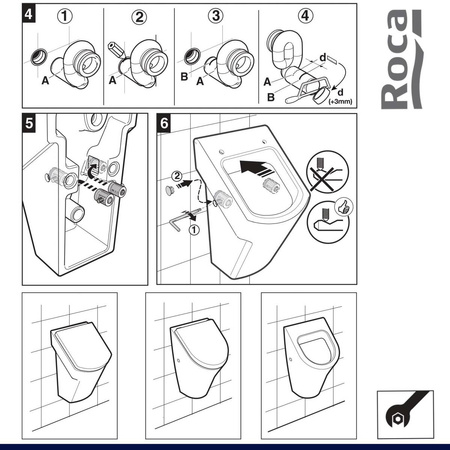 4
①
A
②
A
③
B A
④
d
A
B
d
(+3mm)

Roca

5

6
②
①